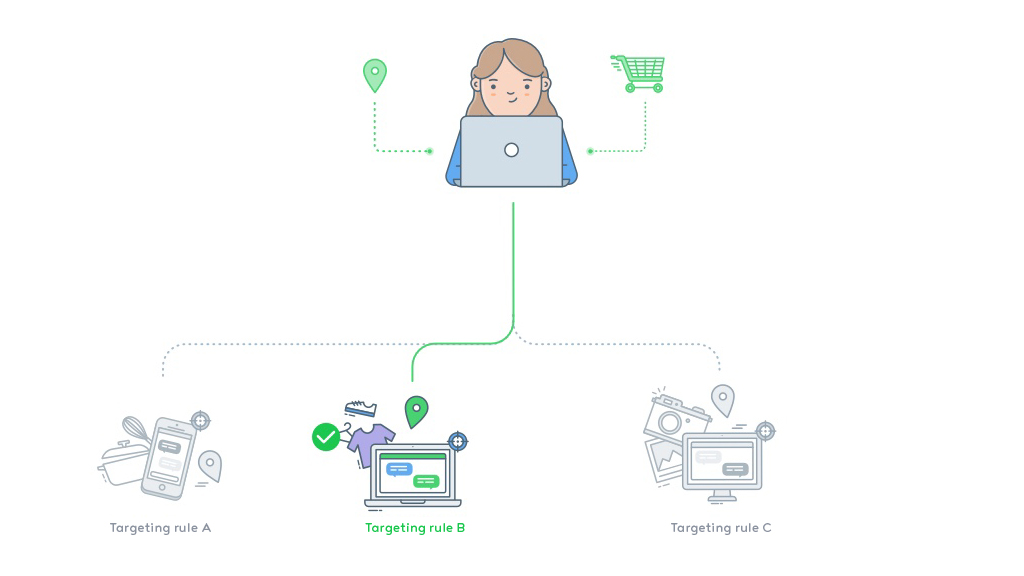 Targeting rule A

Targeting rule B

Targeting rule C